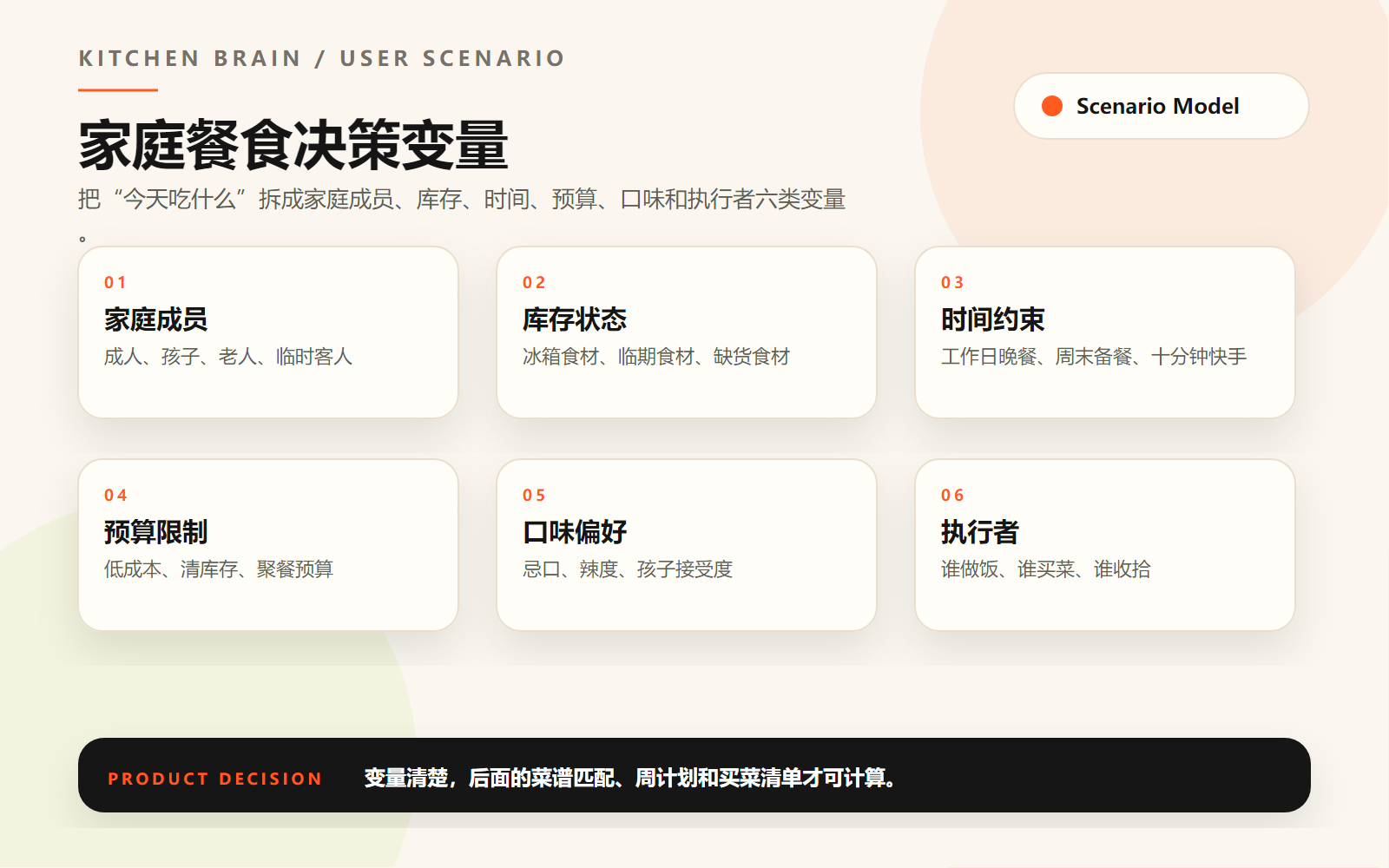 KITCHEN BRAIN / USER SCENARIO

Scenario Model

家庭餐食决策变量

把“今天吃什么”拆成家庭成员、库存、时间、预算、口味和执行者六类变量。

01
家庭成员
成人、孩子、老人、临时客人

02
库存状态
冰箱食材、临期食材、缺货食材

03
时间约束
工作日晚餐、周末备餐、十分钟快手

04
预算限制
低成本、清库存、聚餐预算

05
口味偏好
忌口、辣度、孩子接受度

06
执行者
谁做饭、谁买菜、谁收拾

PRODUCT DECISION 变量清楚，后面的菜谱匹配、周计划和买菜清单才可计算。